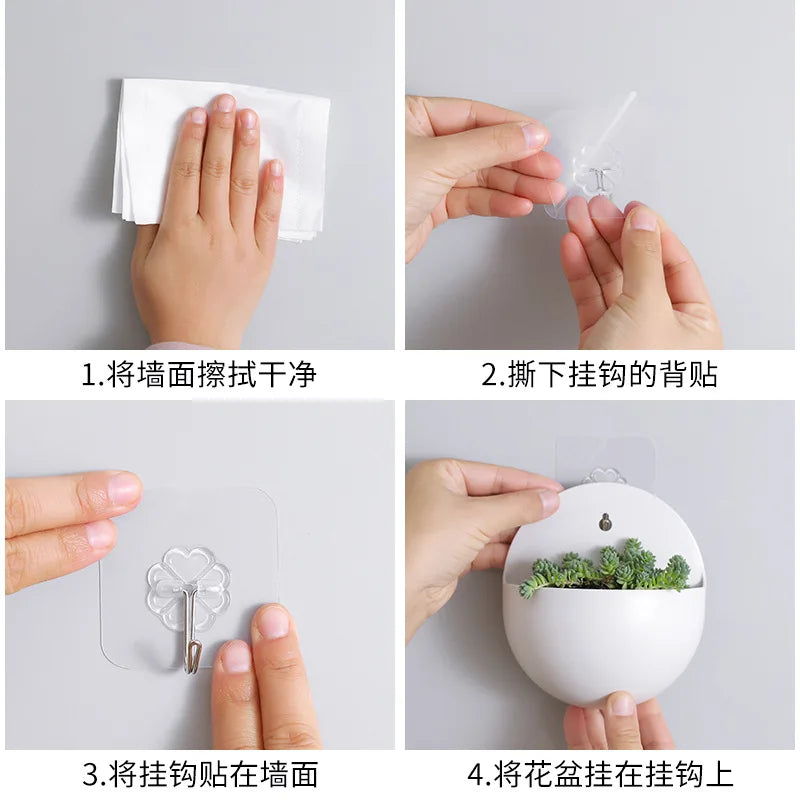 1.将墙面擦拭干净

2.撕下挂钩的背贴

3.将挂钩贴在墙面

4.将花盆挂在挂钩上